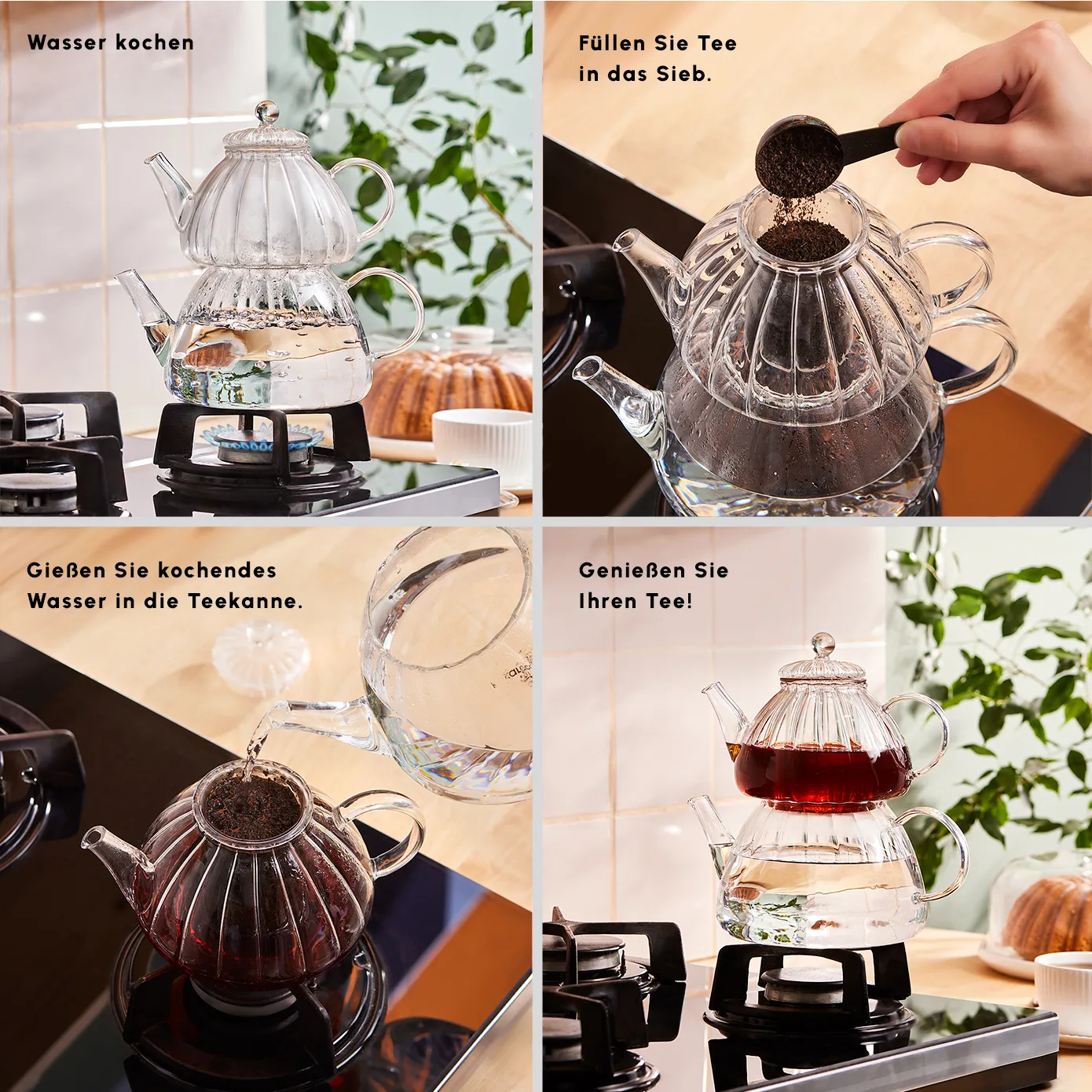 Wasser kochen

Füllen Sie Tee in das Sieb.

Gießen Sie kochendes Wasser in die Teekanne.

Genießen Sie Ihren Tee!